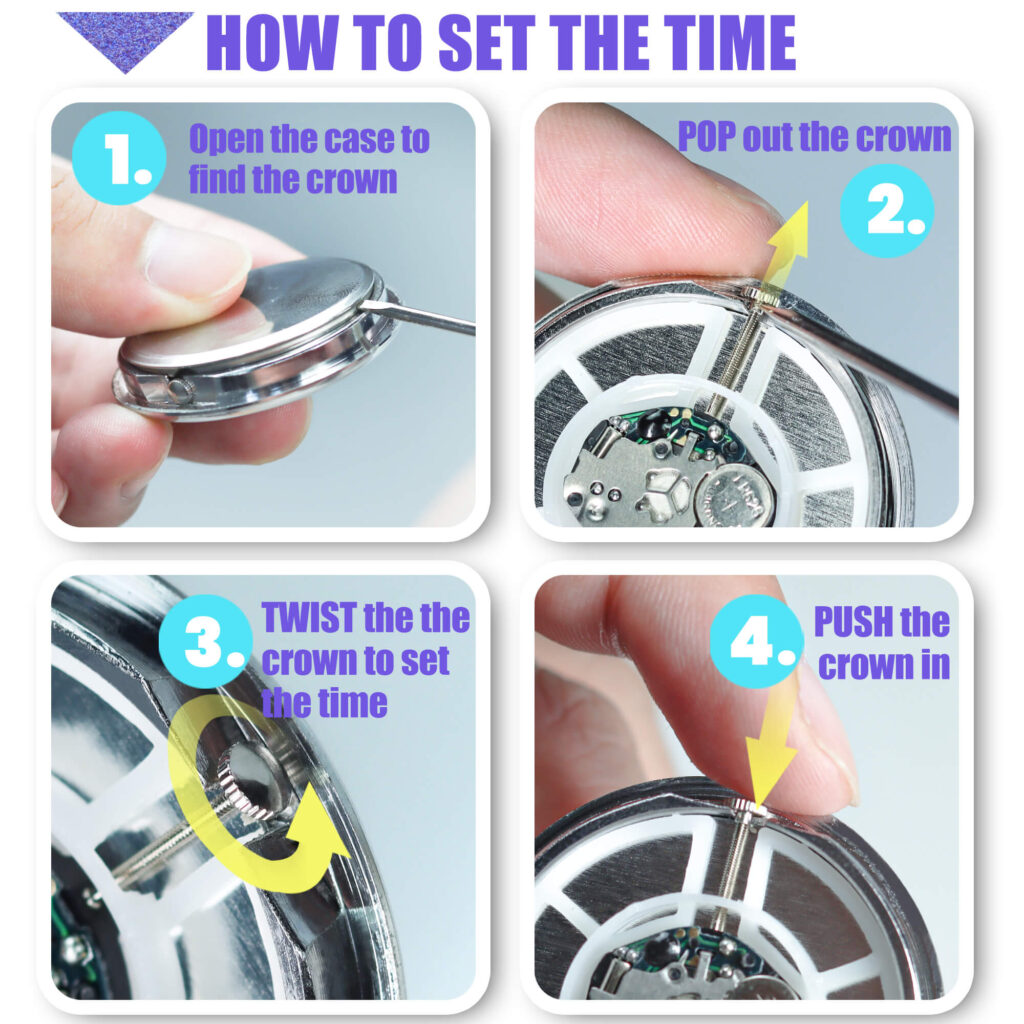 HOW TO SET THE TIME

1. Open the case to find the crown

POP out the crown 2.

3. TWIST the the crown to set the time

4. PUSH the crown in