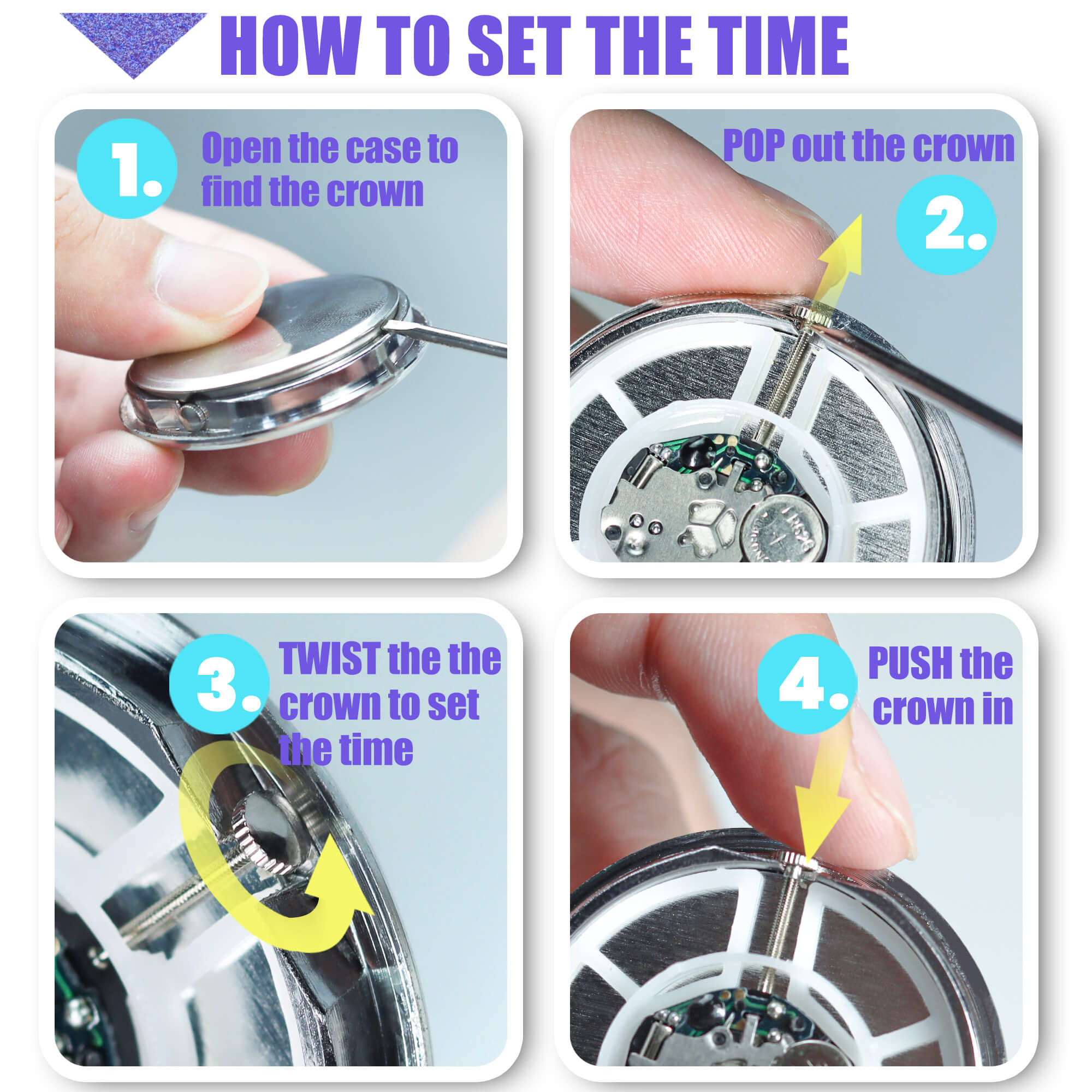 HOW TO SET THE TIME

1. Open the case to find the crown

POP out the crown

2.

3. TWIST the the crown to set the time

4. PUSH the crown in