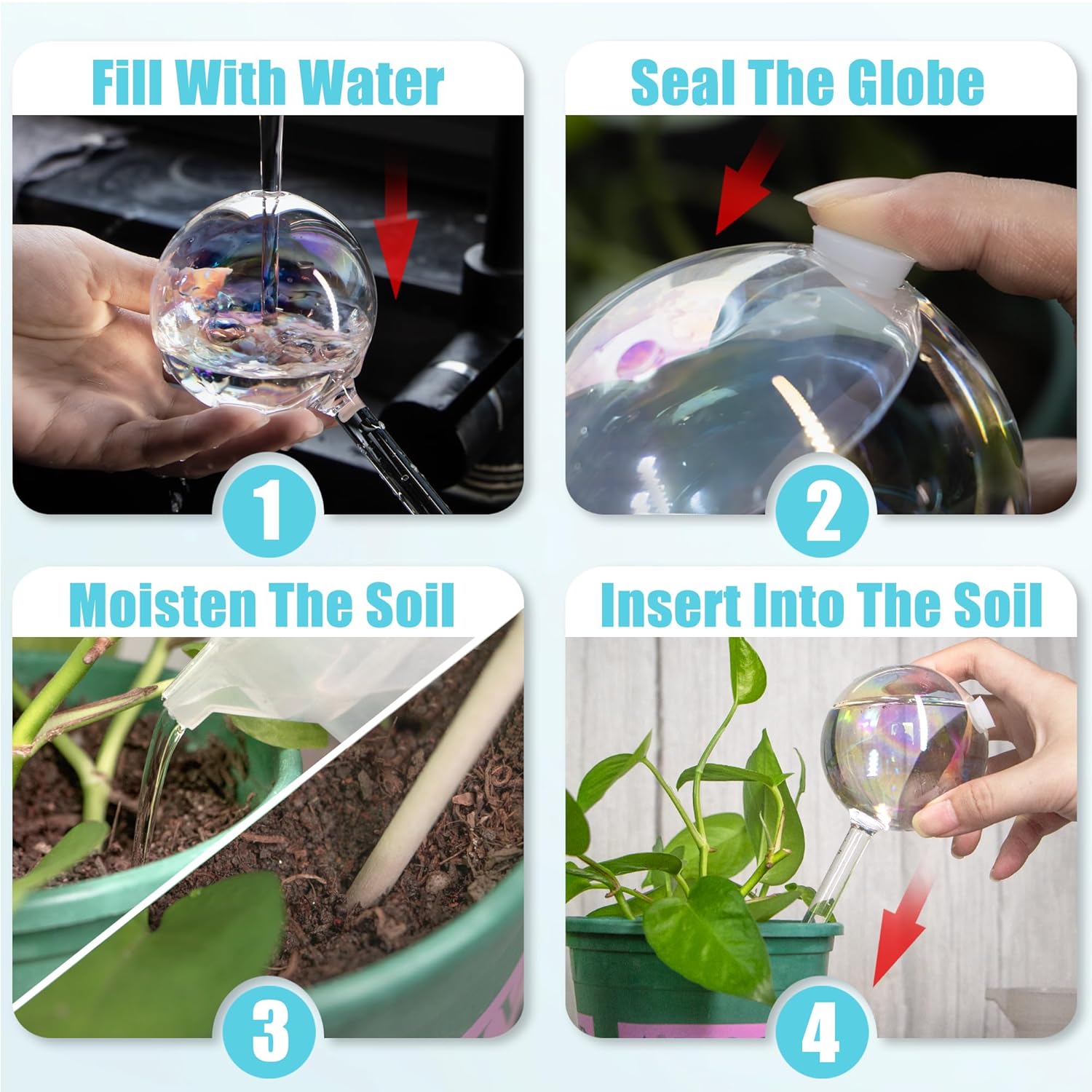 Fill With Water

1

Seal The Globe

2

Moisten The Soil

3

Insert Into The Soil

4