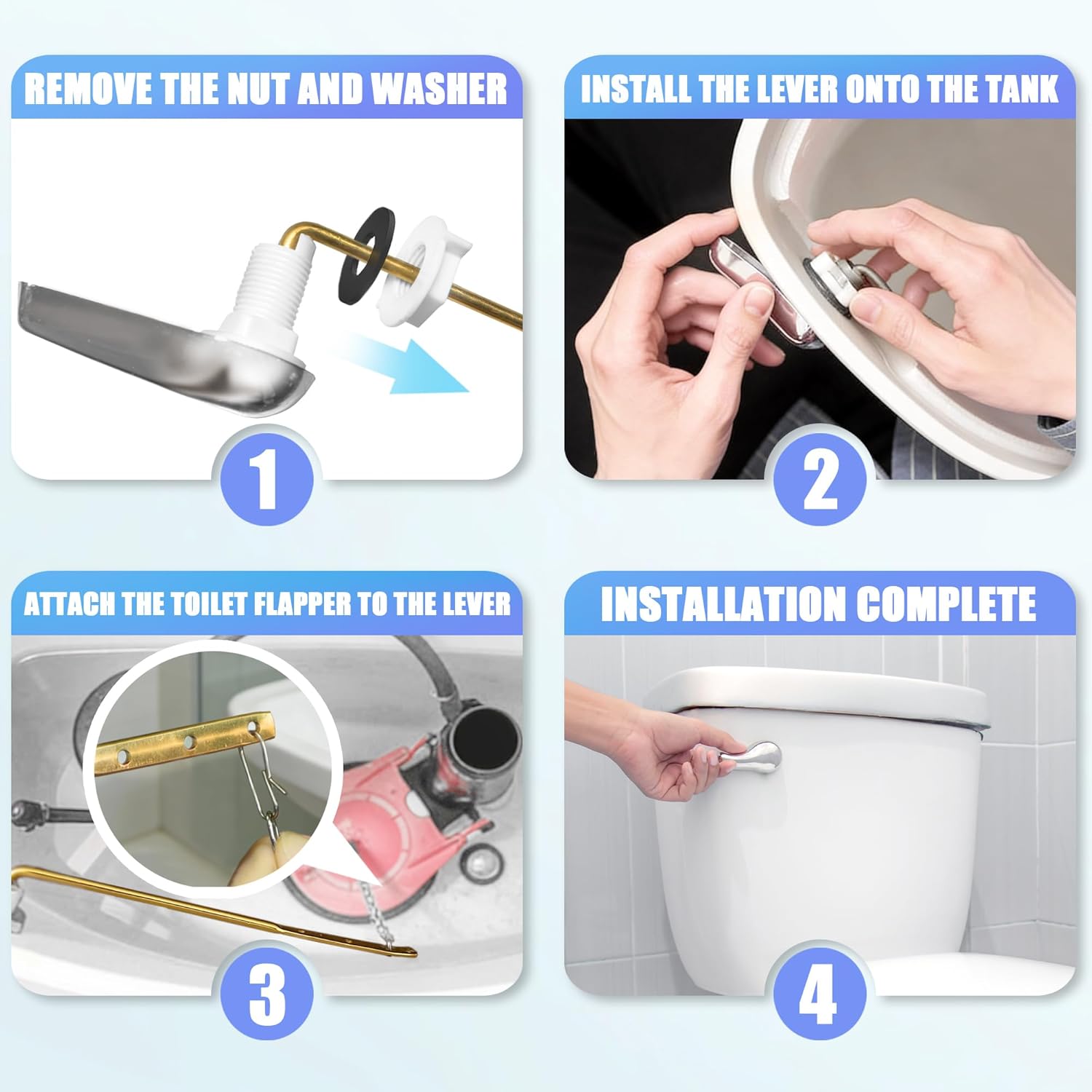 REMOVE THE NUT AND WASHER

1

INSTALL THE LEVER ONTO THE TANK

2

ATTACH THE TOILET FLAPPER TO THE LEVER

3

INSTALLATION COMPLETE

4